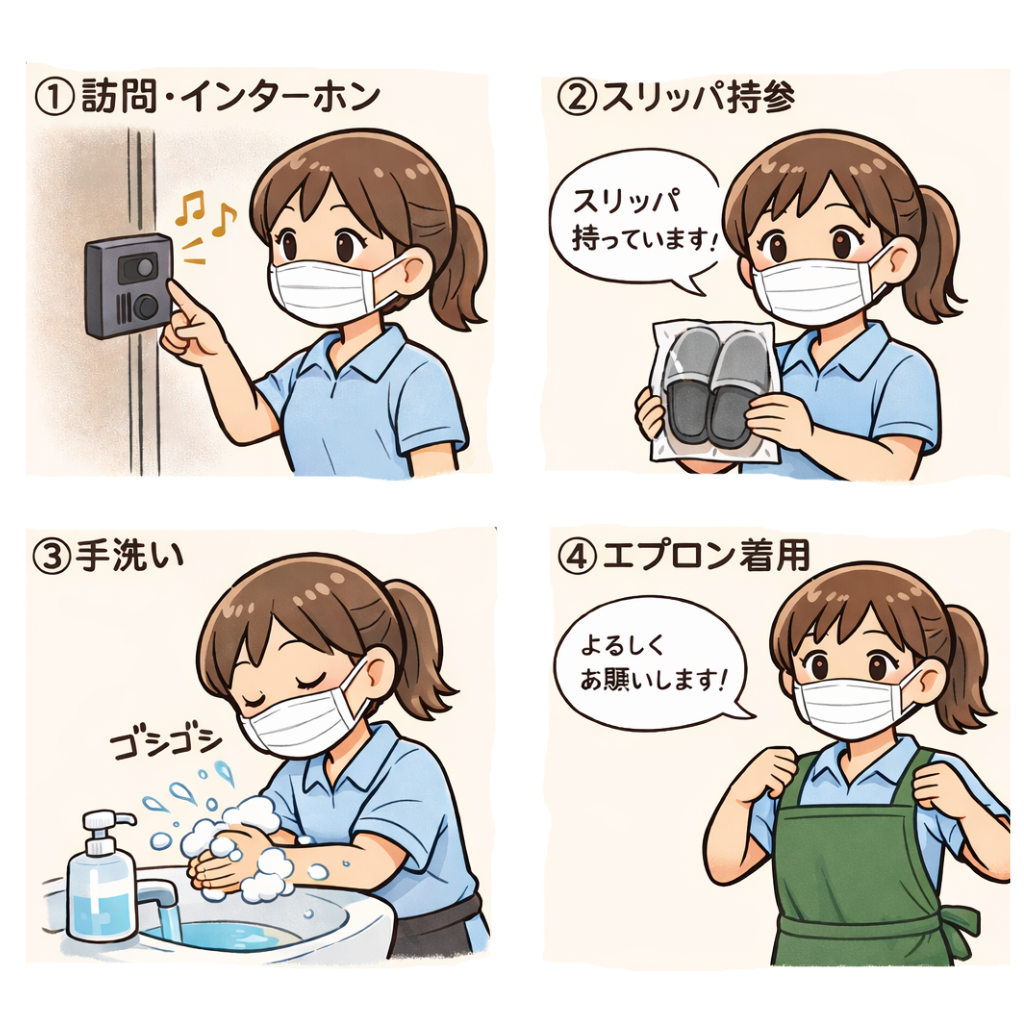 ①訪問・インターホン

②スリッパ持参

スリッパ持っています!

③手洗い

ゴシゴシ

④エプロン着用

よろしくお願いします!